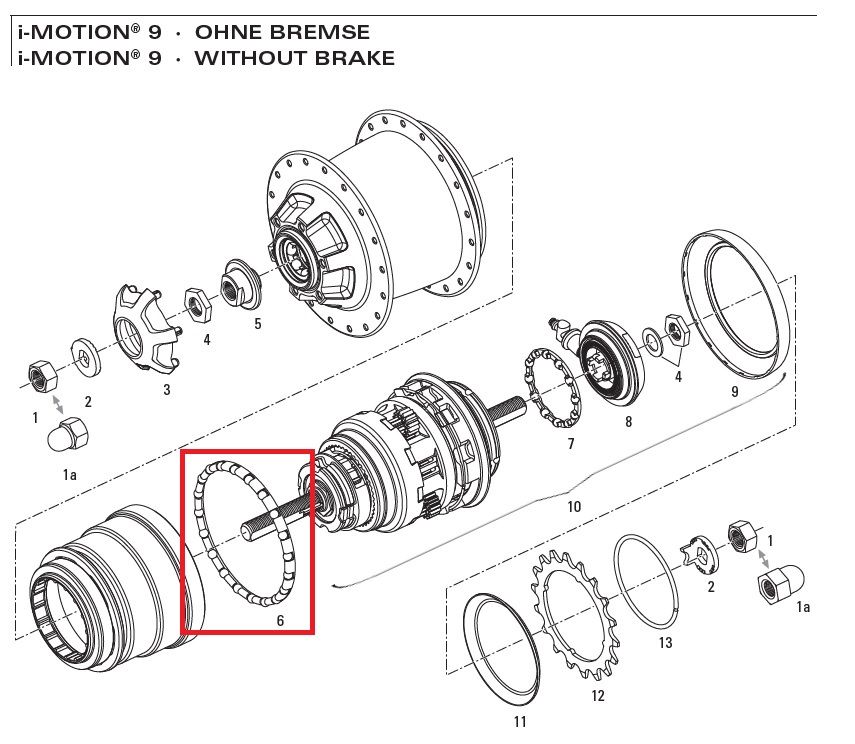 i-MOTION® 9 · OHNE BREMSE
i-MOTION® 9 · WITHOUT BRAKE

5
4
3
2
1
1a
4
9
8
7
10
6
1
2
1a
13
12
11